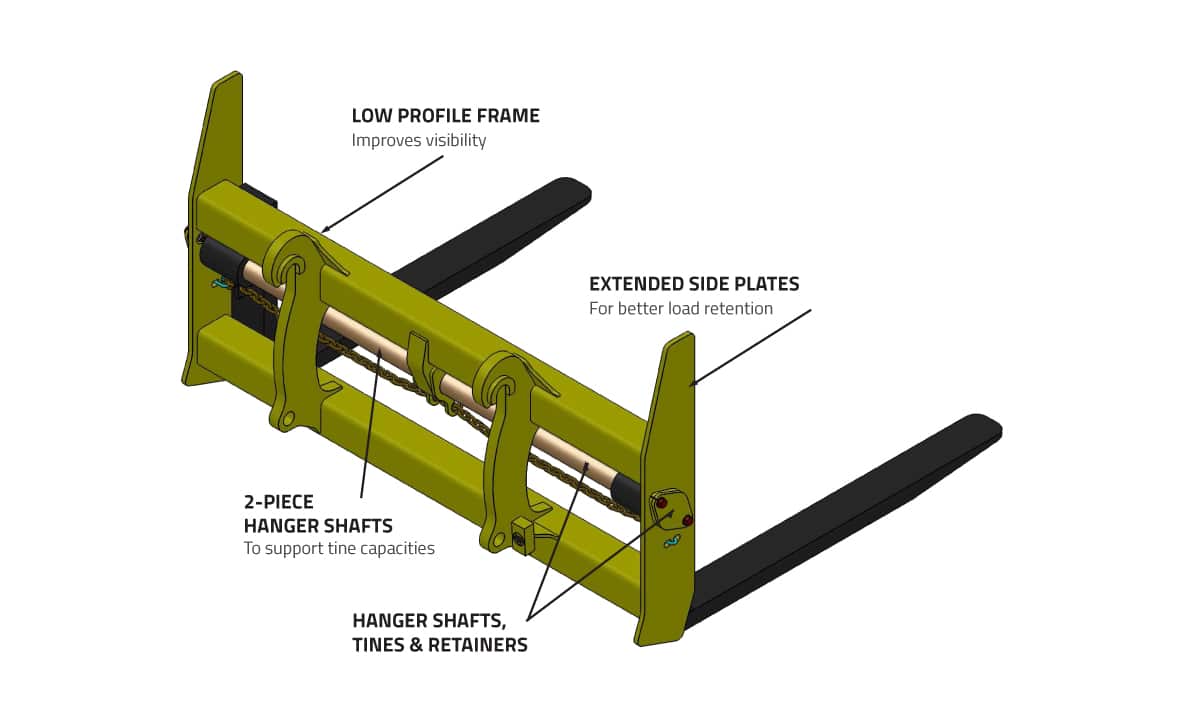 LOW PROFILE FRAME
Improves visibility

EXTENDED SIDE PLATES
For better load retention

2-PIECE
HANGER SHAFTS
To support tine capacities

HANGER SHAFTS,
TINES & RETAINERS