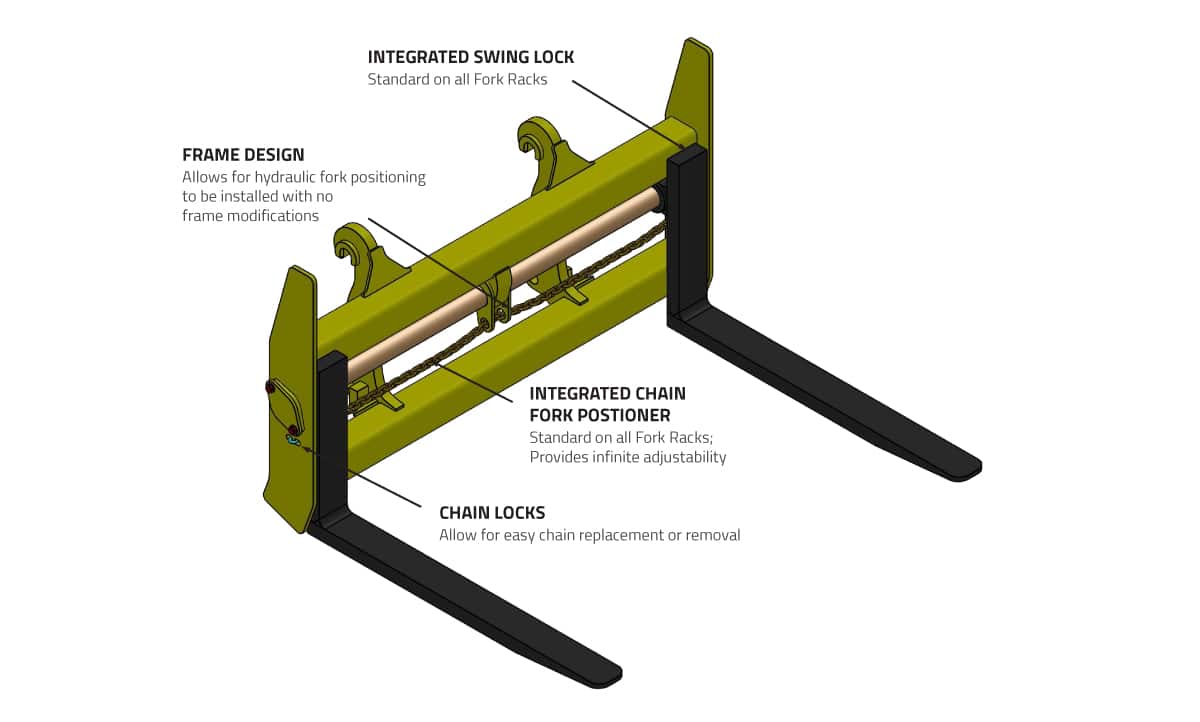 INTEGRATED SWING LOCK
Standard on all Fork Racks

FRAME DESIGN
Allows for hydraulic fork positioning to be installed with no frame modifications

INTEGRATED CHAIN FORK POSTIONER
Standard on all Fork Racks; Provides infinite adjustability

CHAIN LOCKS
Allow for easy chain replacement or removal