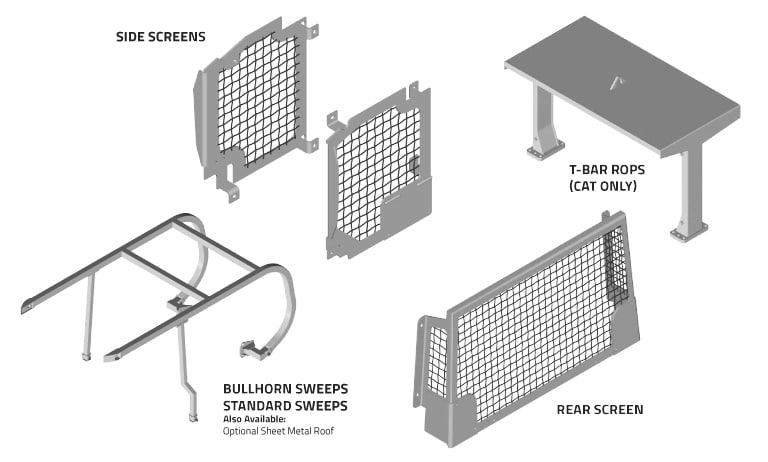 SIDE SCREENS

T-BAR ROPS
(CAT ONLY)

BULLHORN SWEEPS
STANDARD SWEEPS
Also Available:
Optional Sheet Metal Roof

REAR SCREEN