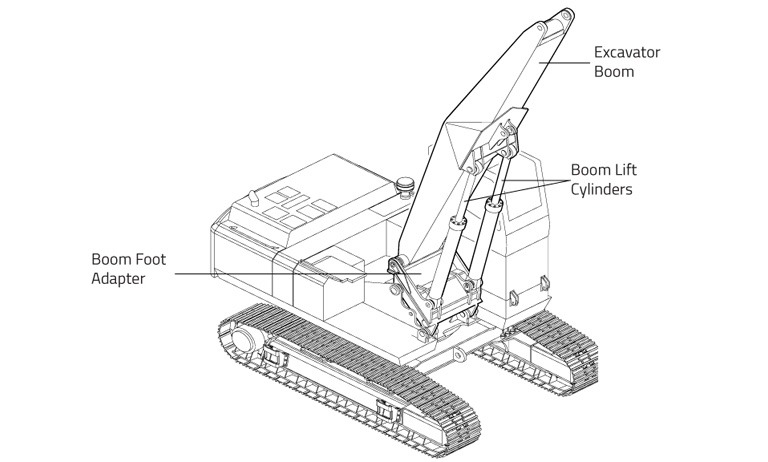 Excavator Boom

Boom Lift Cylinders

Boom Foot Adapter